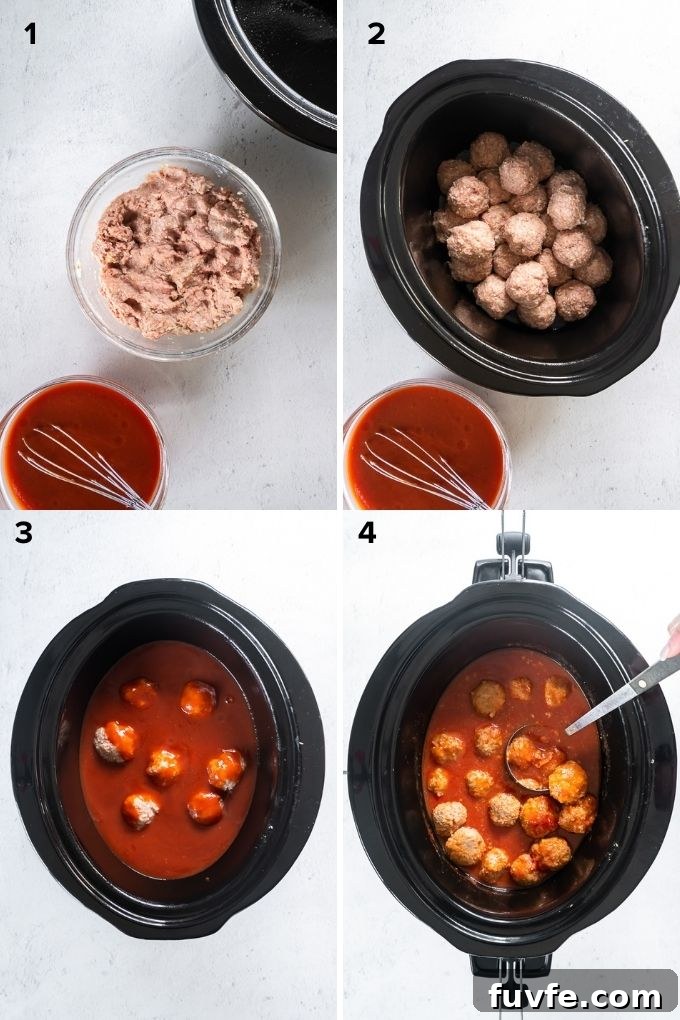 1
2
3
4
fuvfe.com