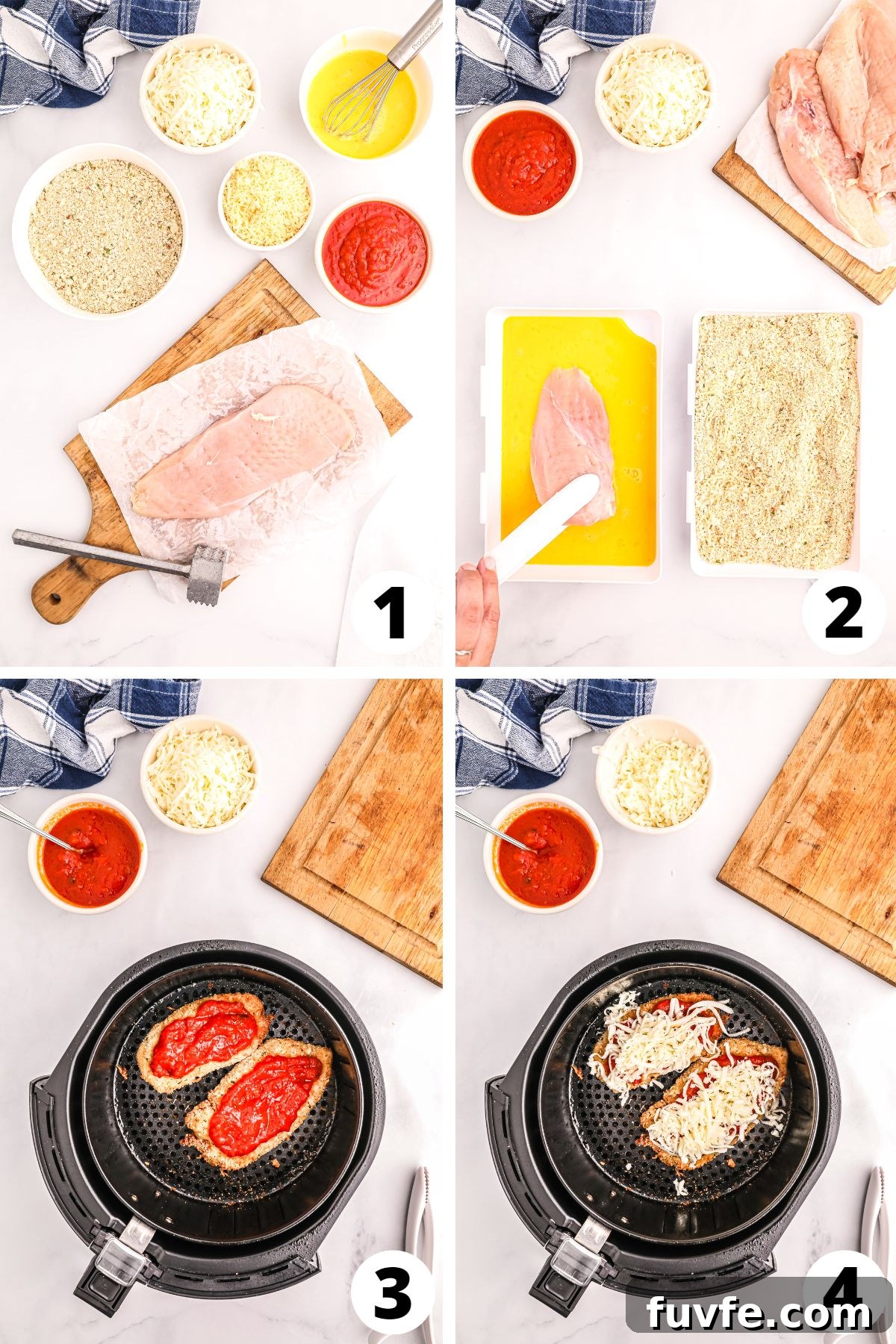 1

2

3

4

fuvfe.com