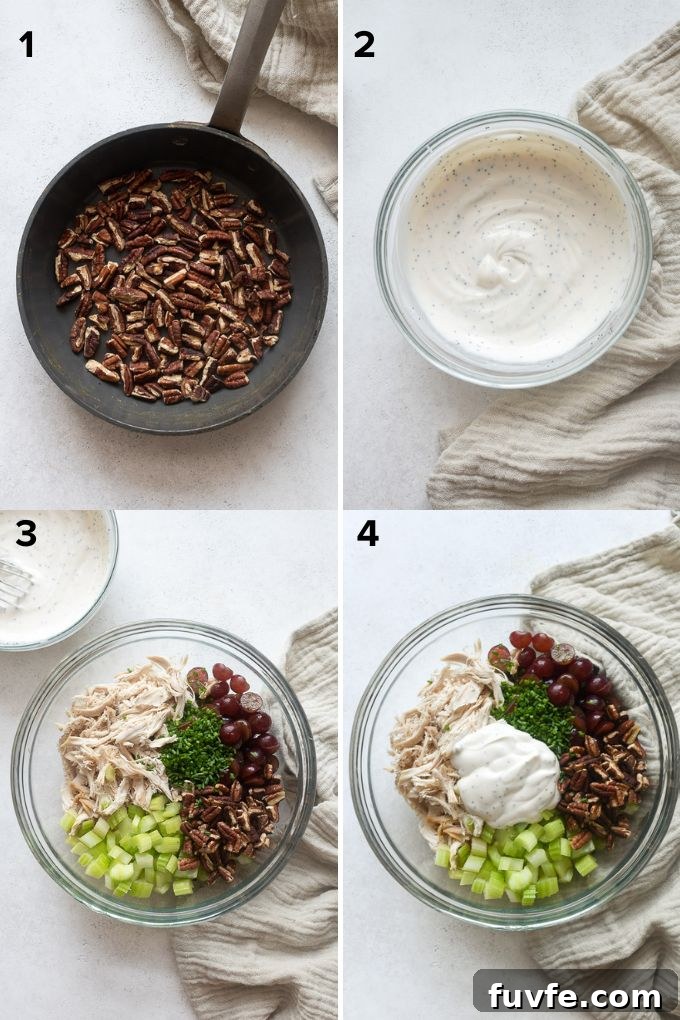 1
2
3
4
fuvfe.com