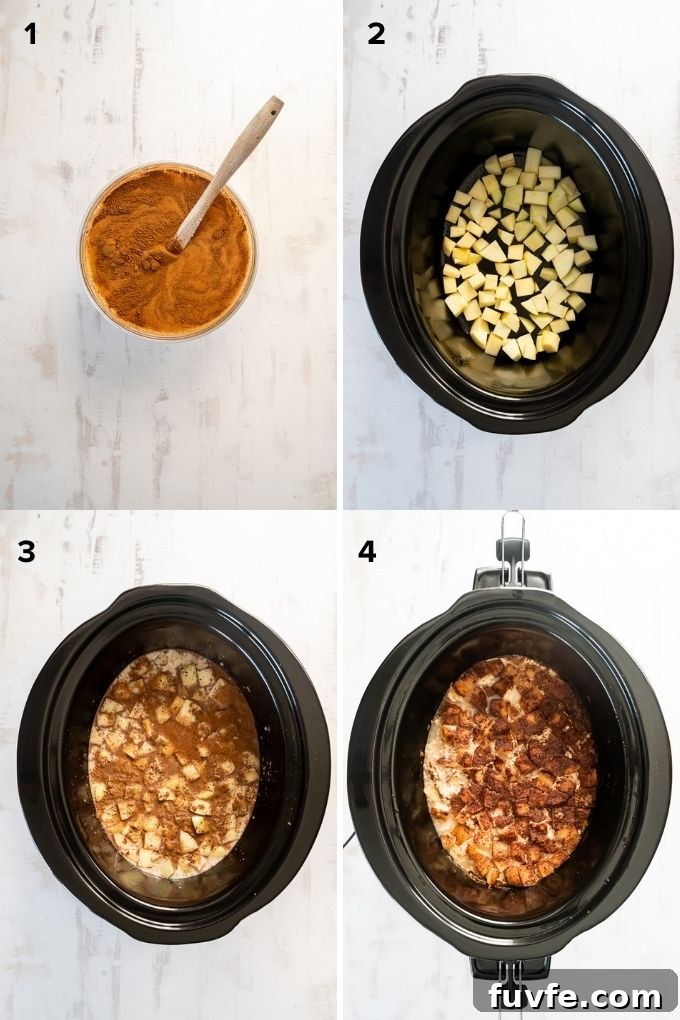 1

2

3

4

fuvfe.com