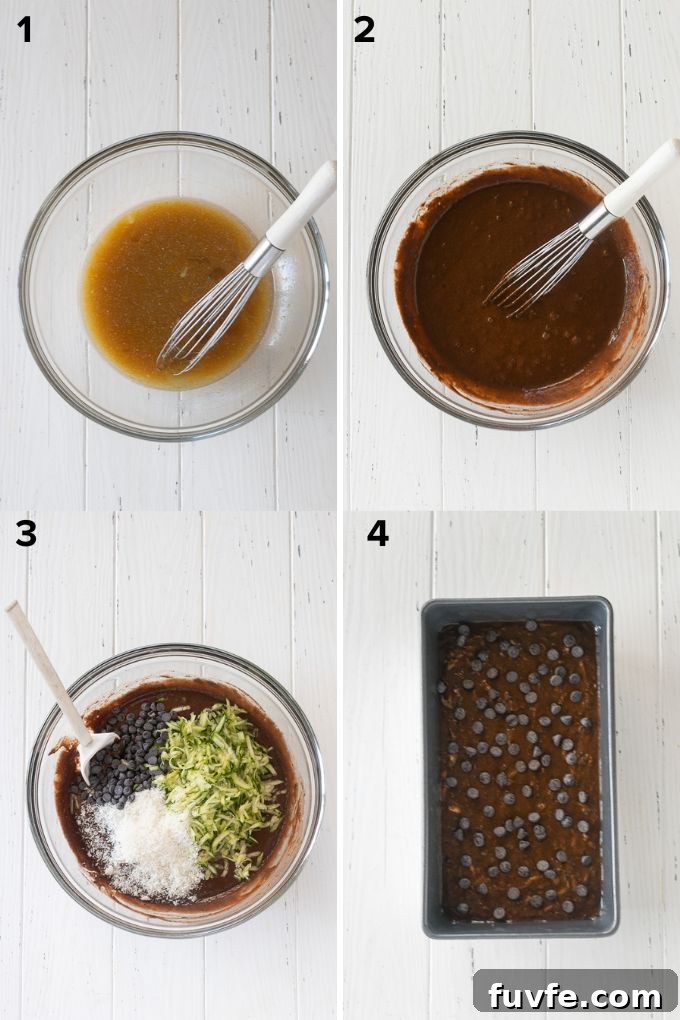 1
2
3
4
fuvfe.com