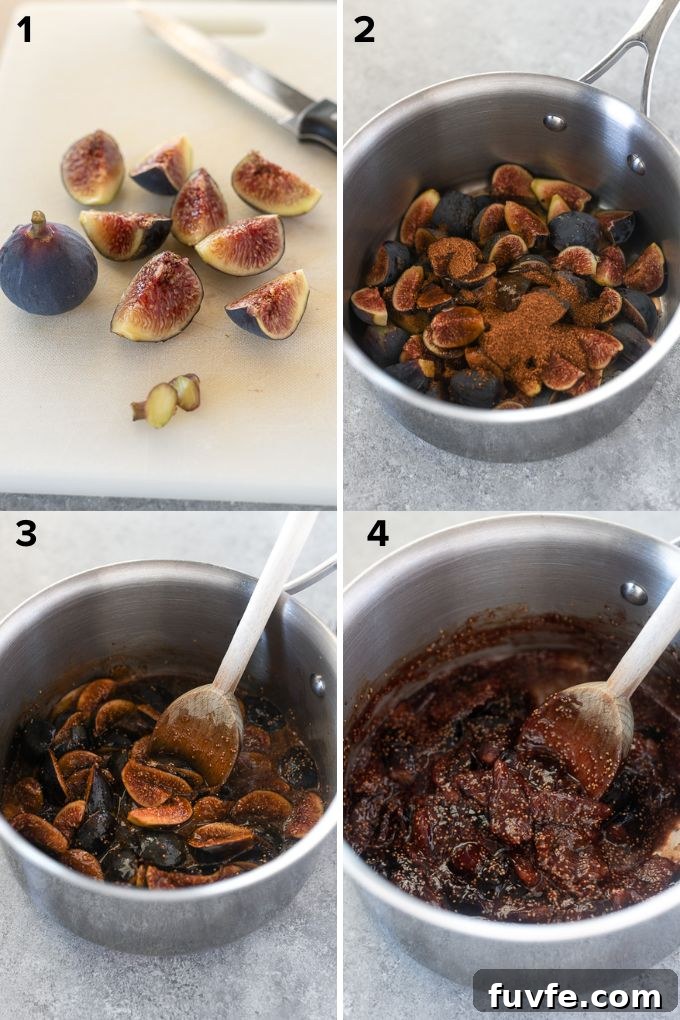 1
2
3
4
fuvfe.com