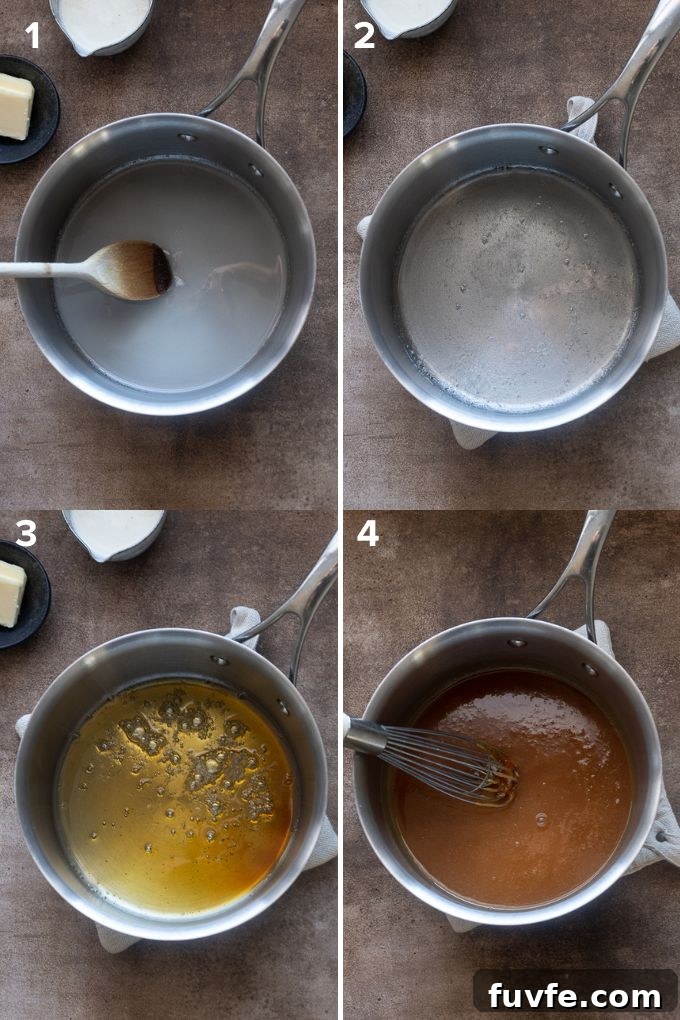 1

2

3

4

fuvfe.com