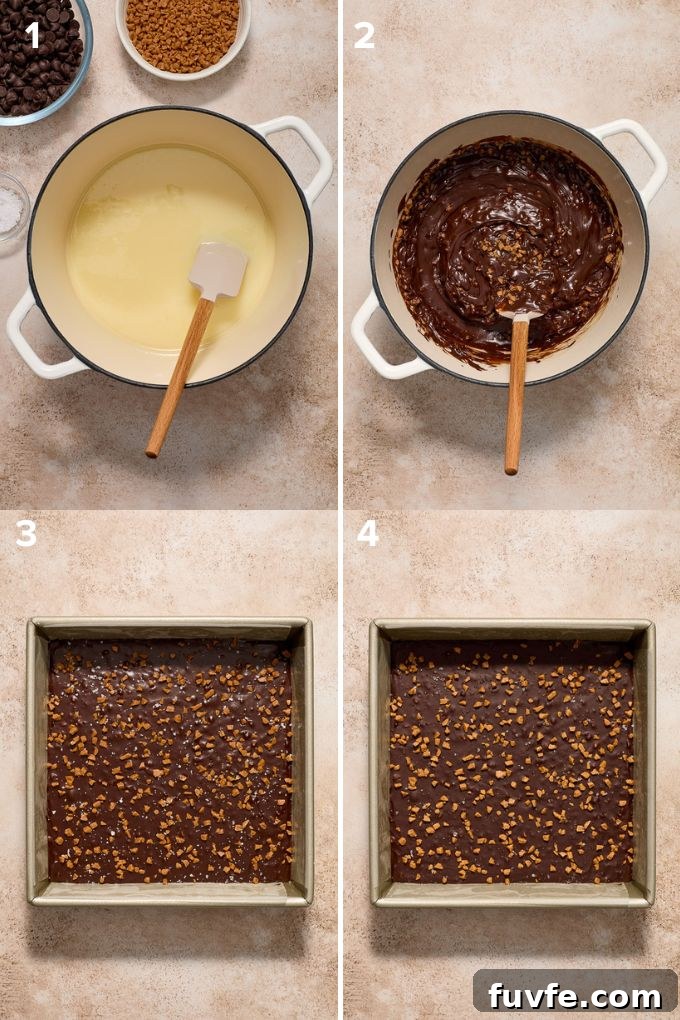 1
2
3
4
fuvfe.com