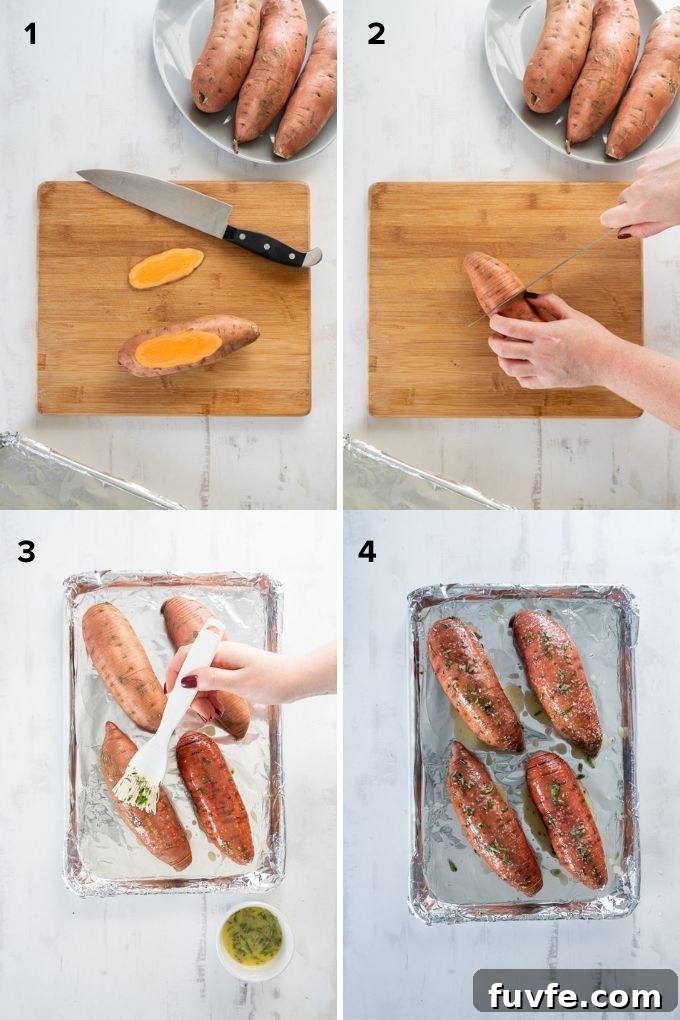 1

2

3

4

fuvfe.com