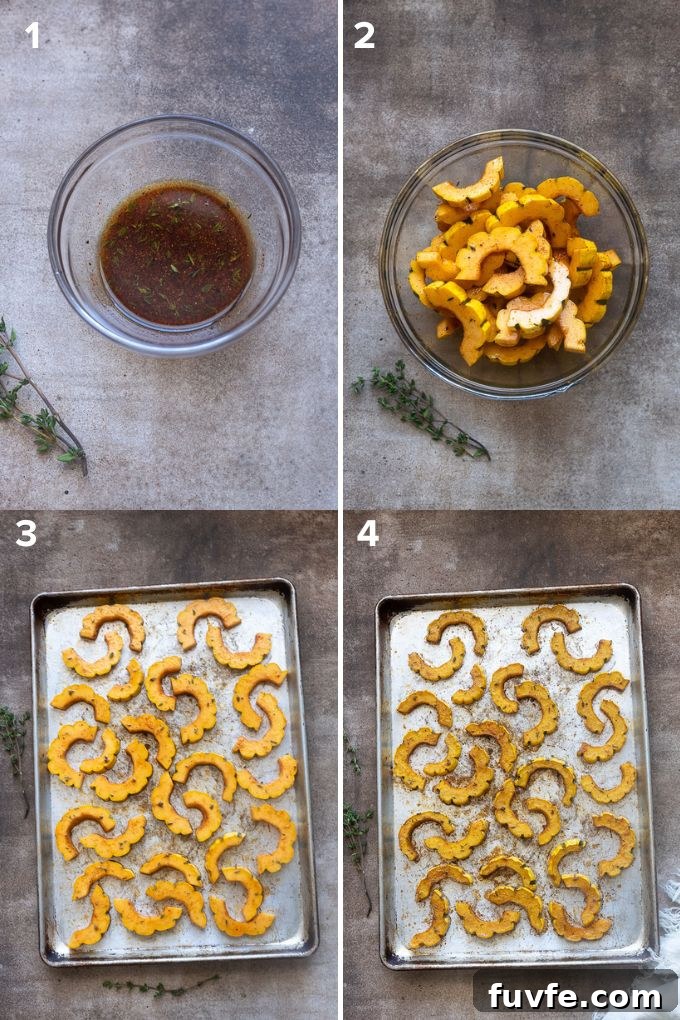 1

2

3

4

fuvfe.com