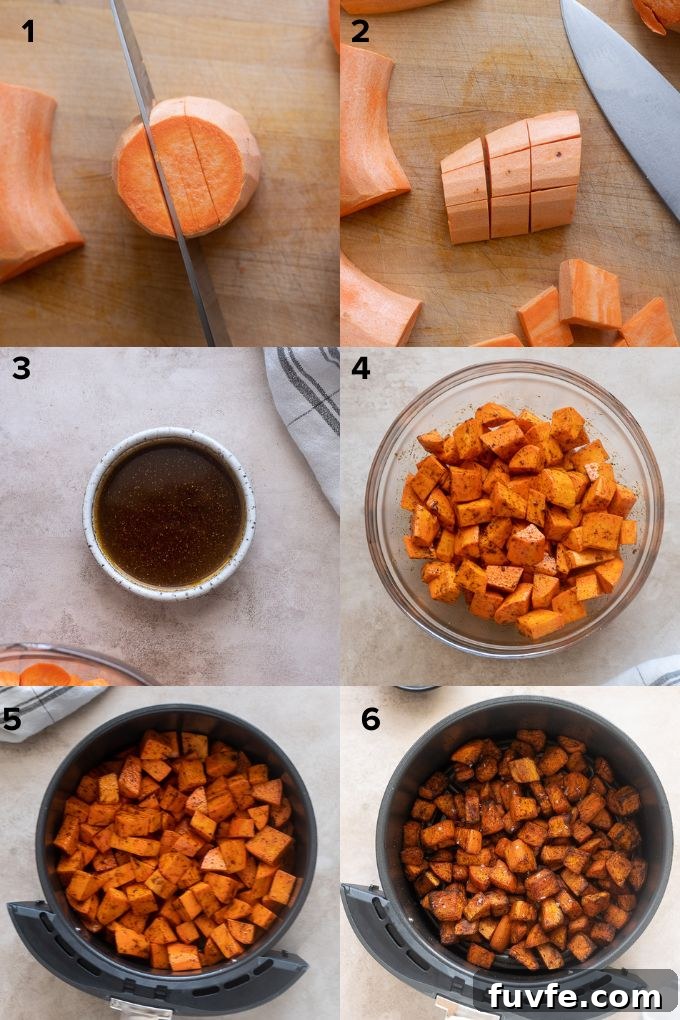 1
2
3
4
5
6
fuvfe.com