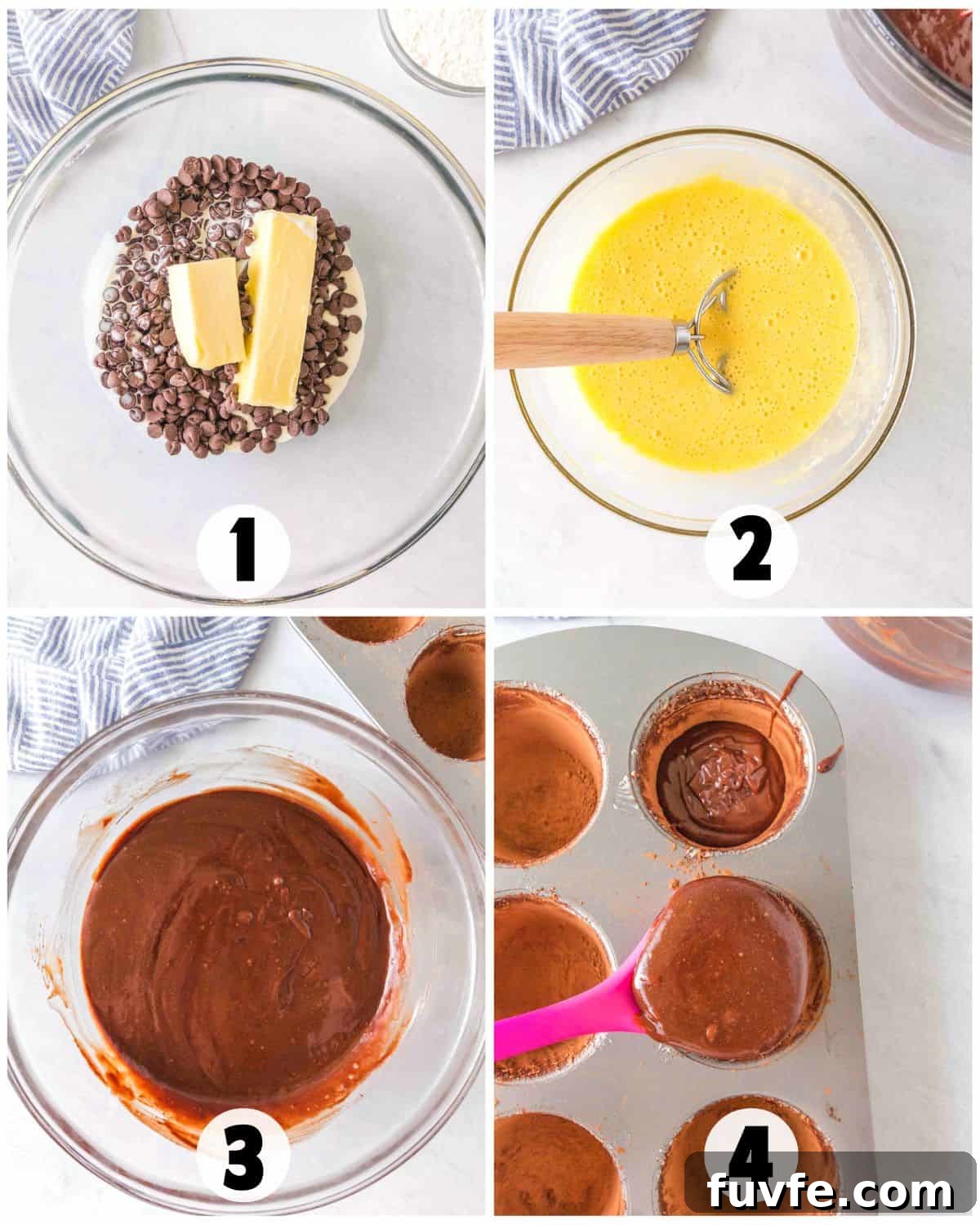 1

2

3

4

fuvfe.com