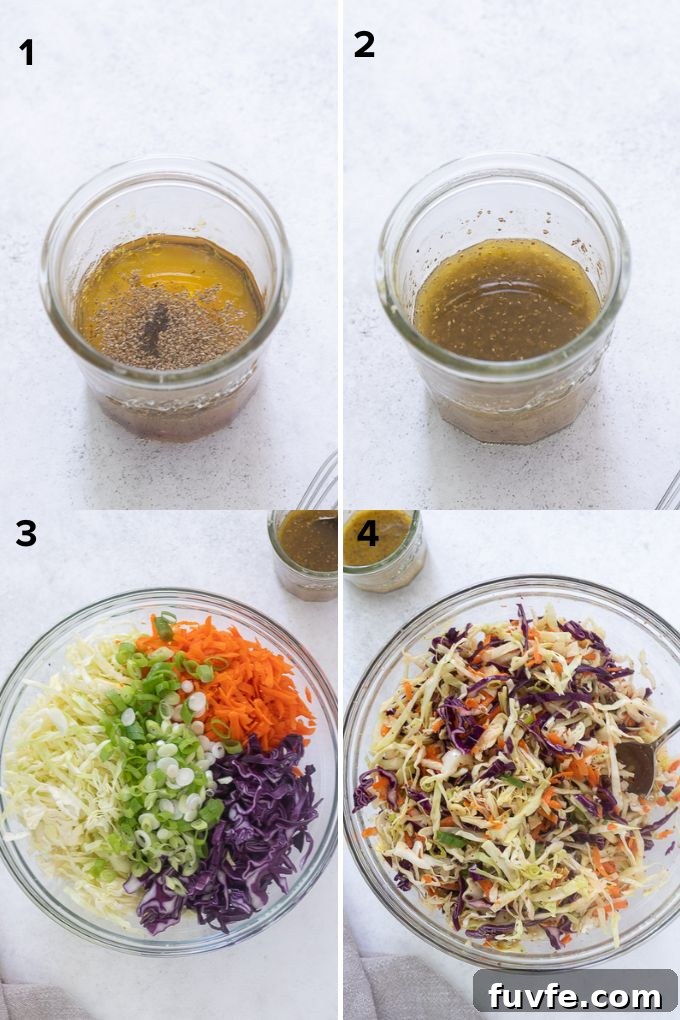 1
2
3
4
fuvfe.com