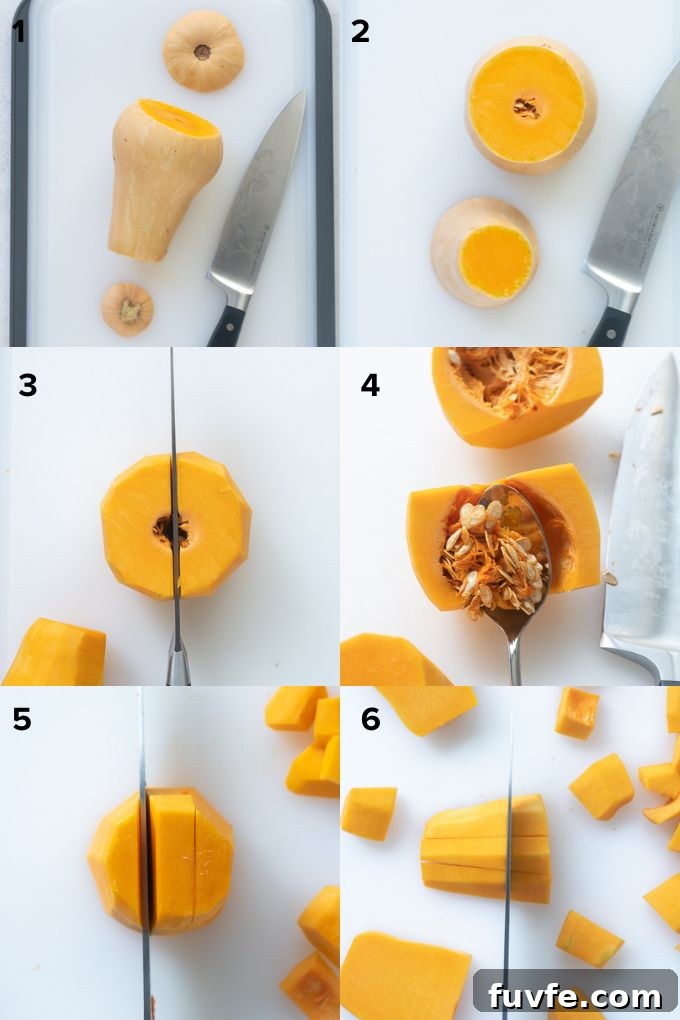 1
2
3
4
5
6
fuvfe.com