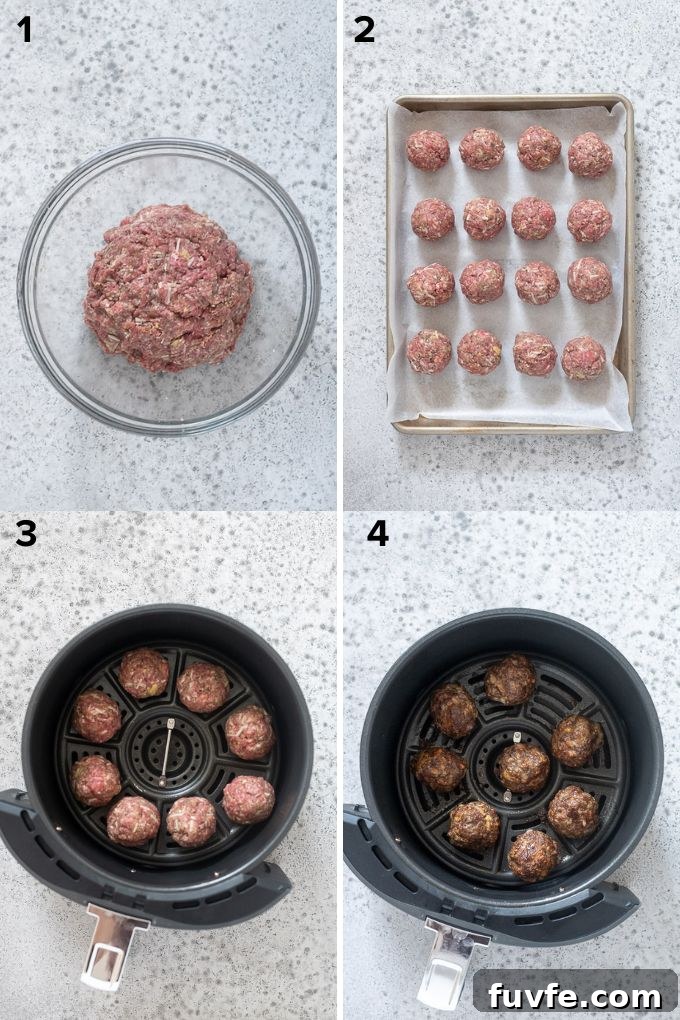 1
2
3
4
fuvfe.com