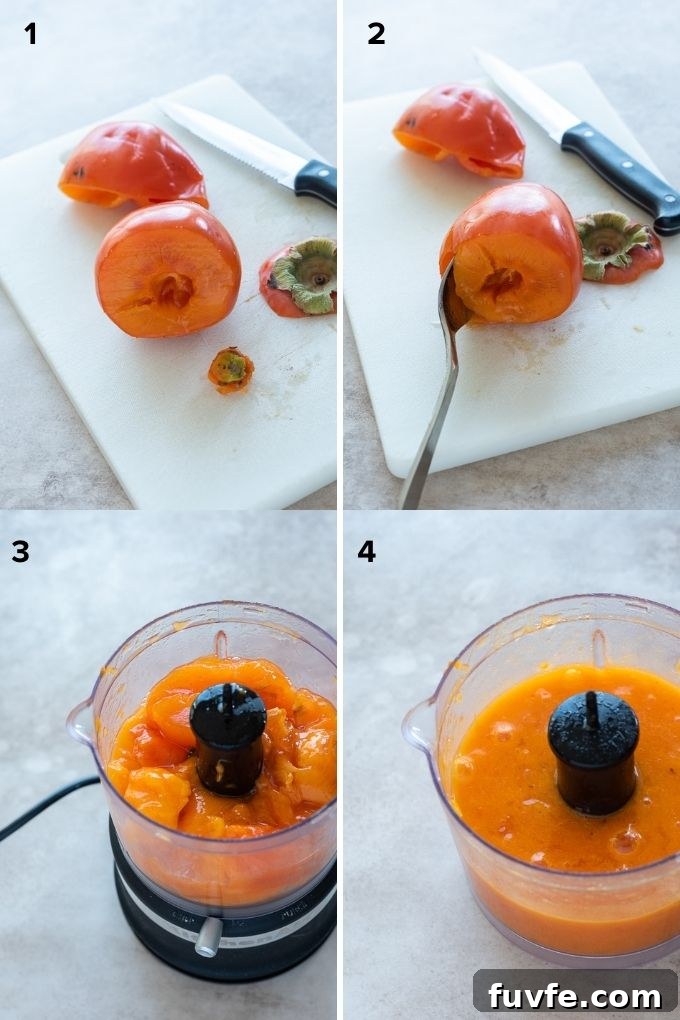 1

2

3

4

fuvfe.com