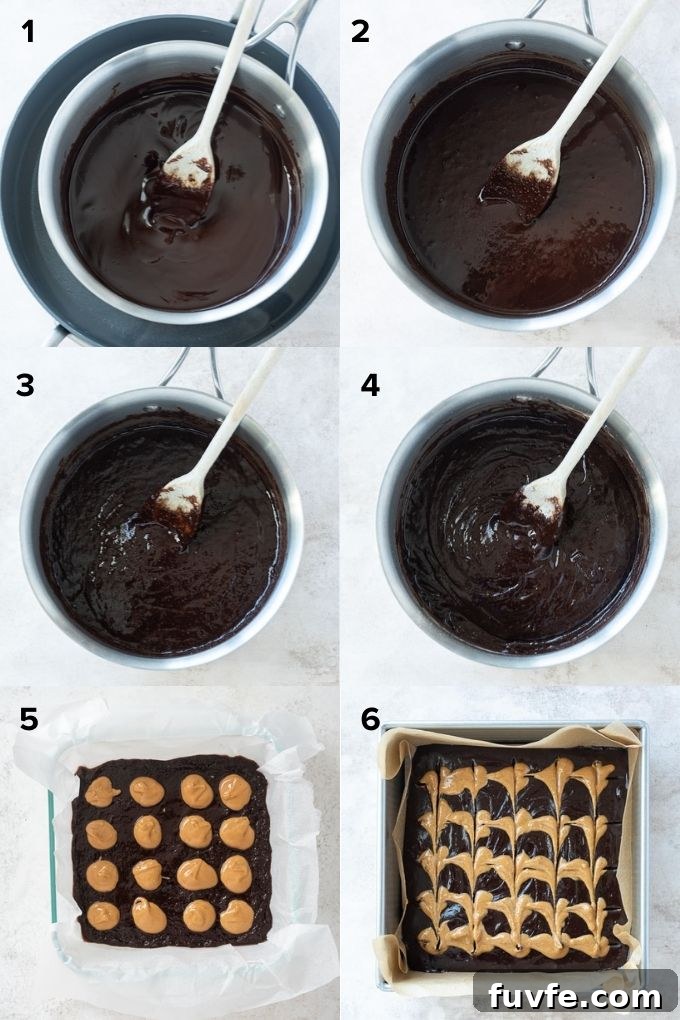 1
2
3
4
5
6
fuvfe.com