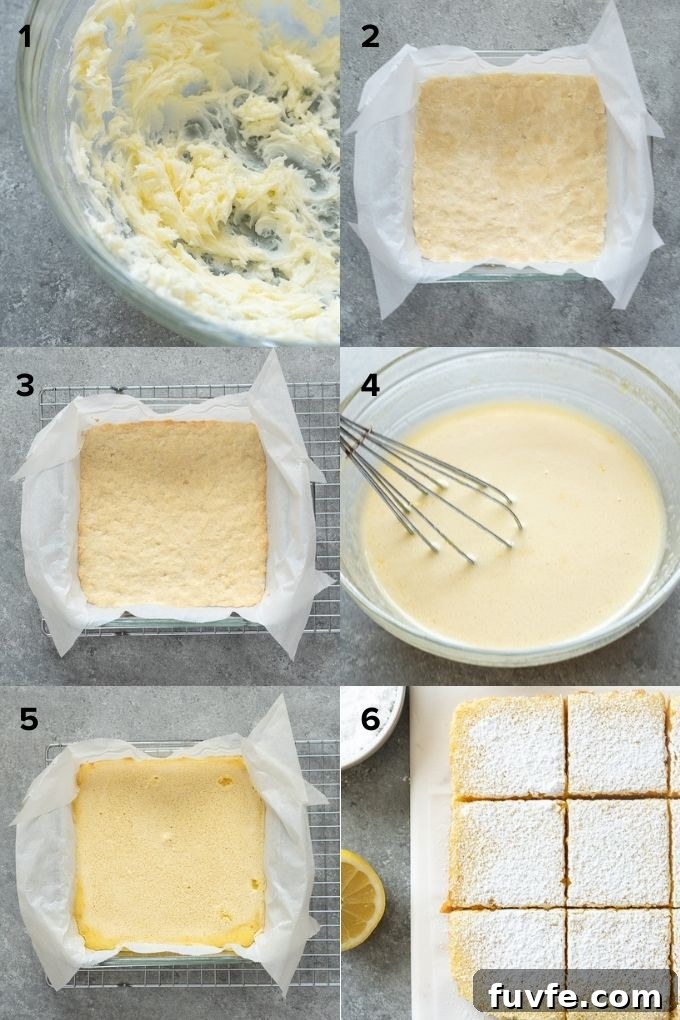 1
2
3
4
5
6
fuvfe.com