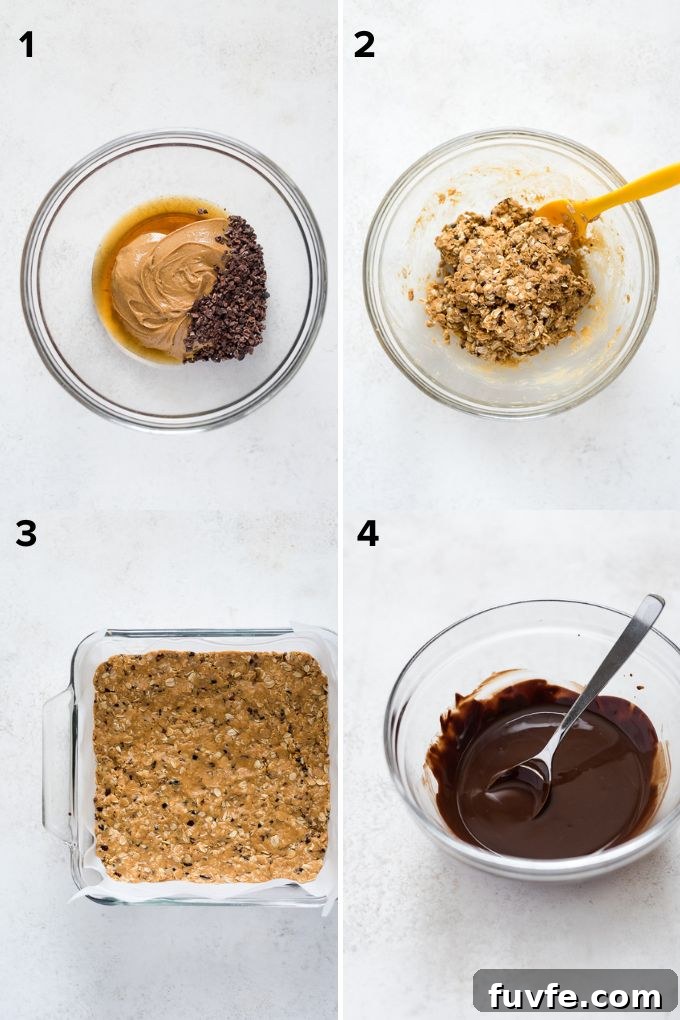 1

2

3

4

fuvfe.com