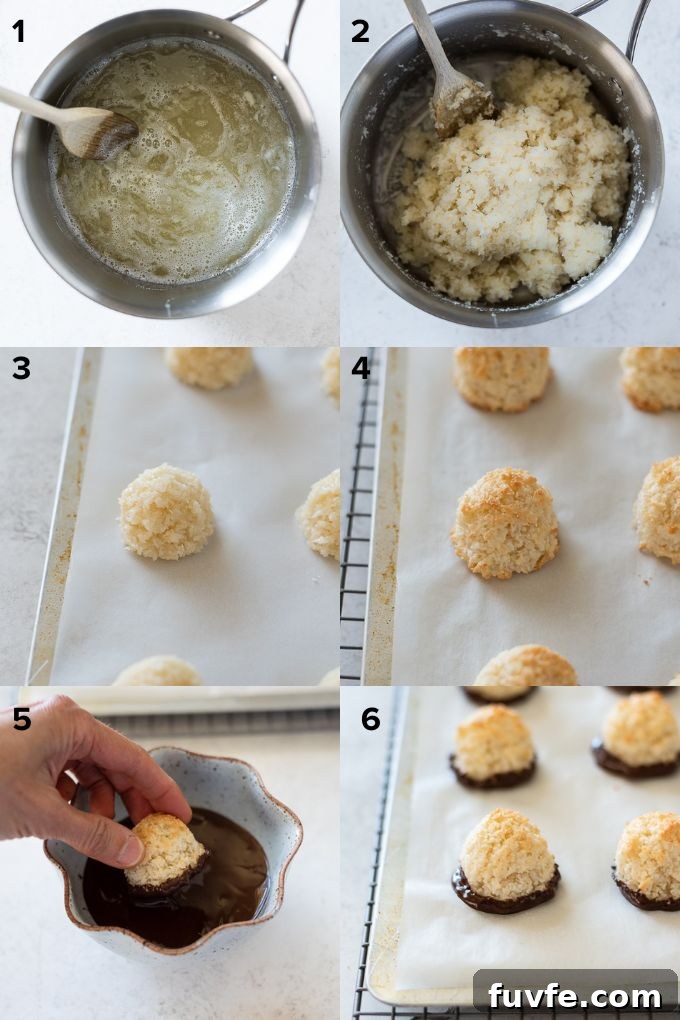 1
2
3
4
5
6
fuvfe.com