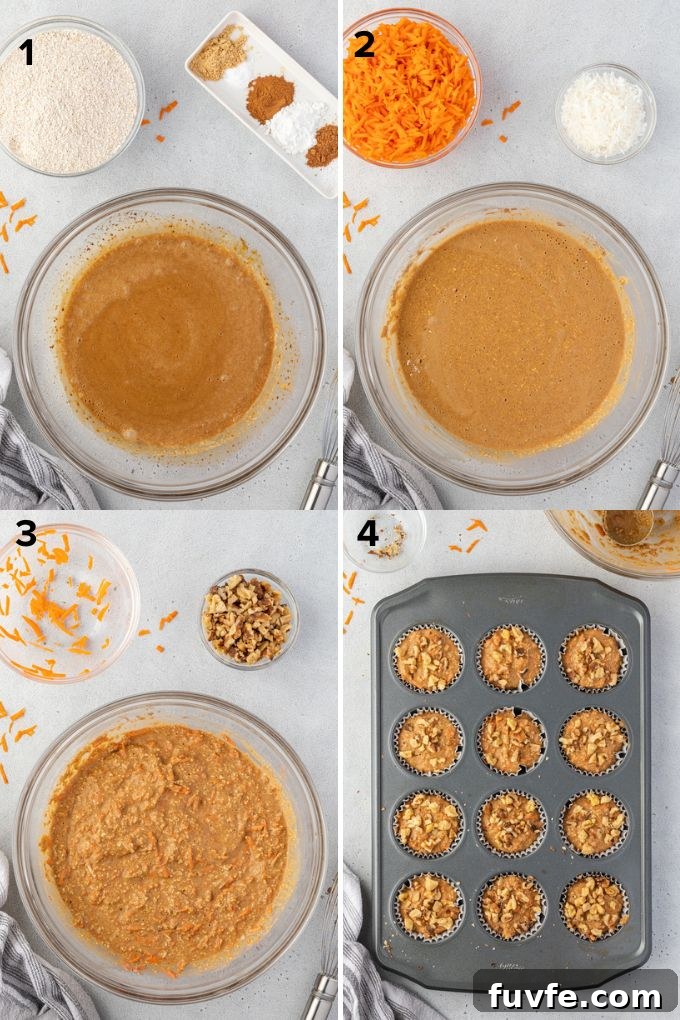 1

2

3

4

fuvfe.com