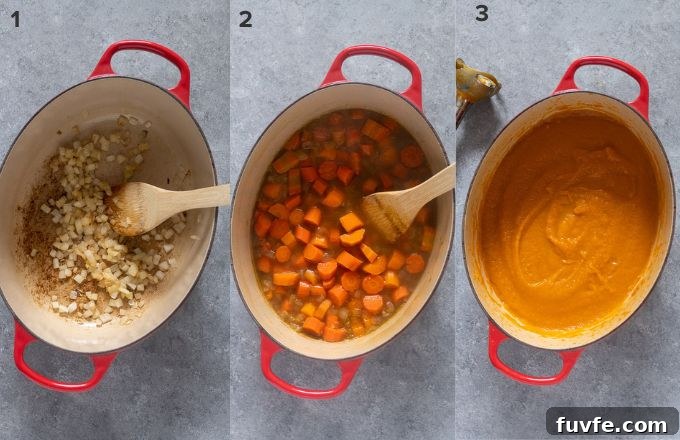 1

2

3

fuvfe.com