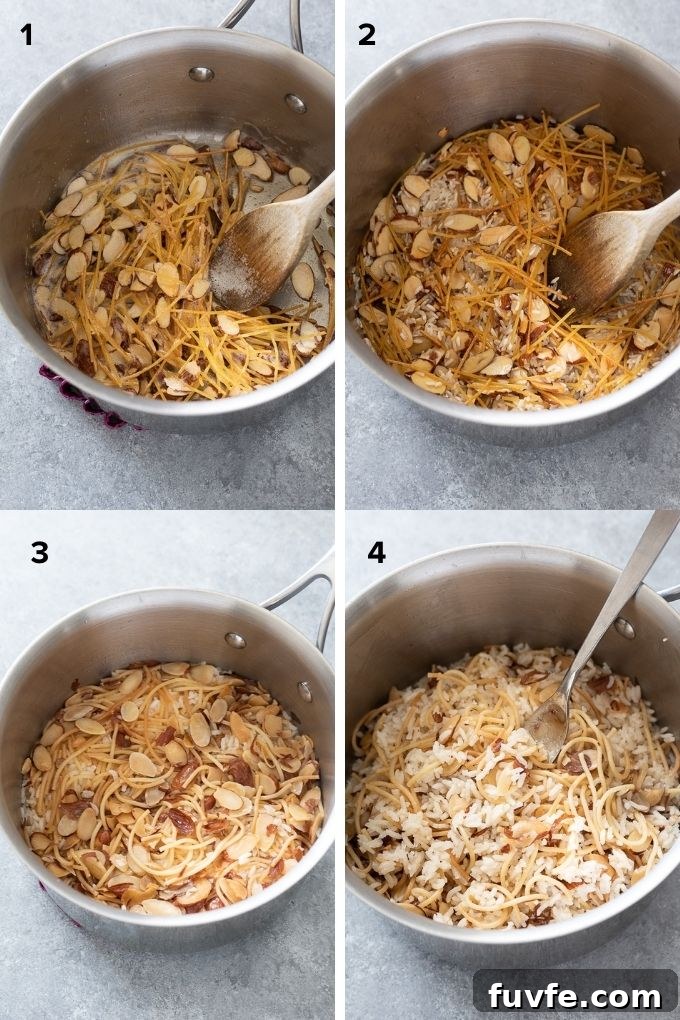 1
2
3
4
fuvfe.com