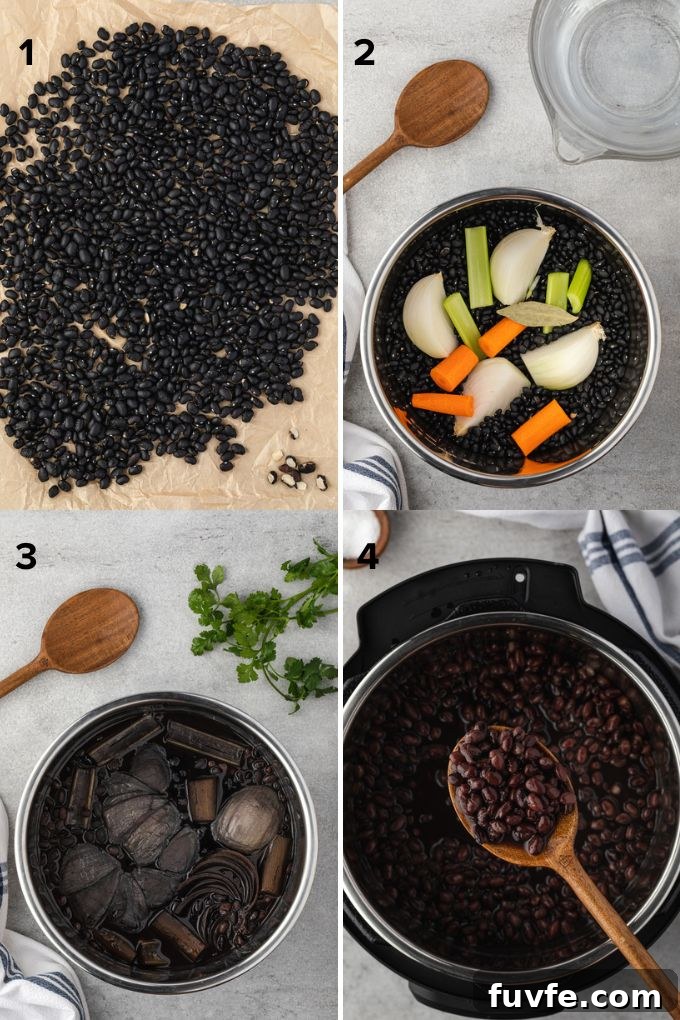 1
2
3
4
fuvfe.com