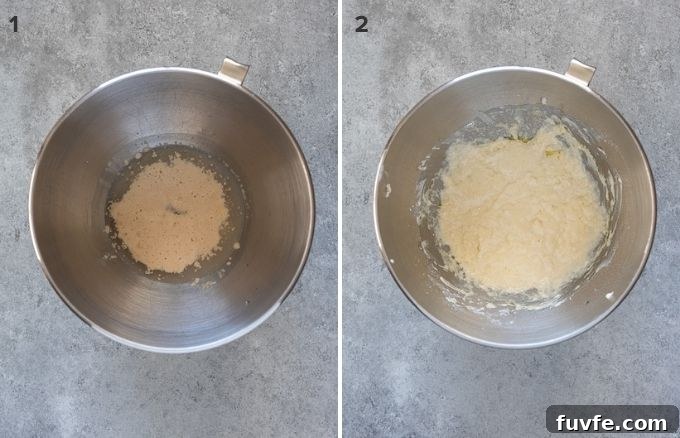 1

2

fuvfe.com