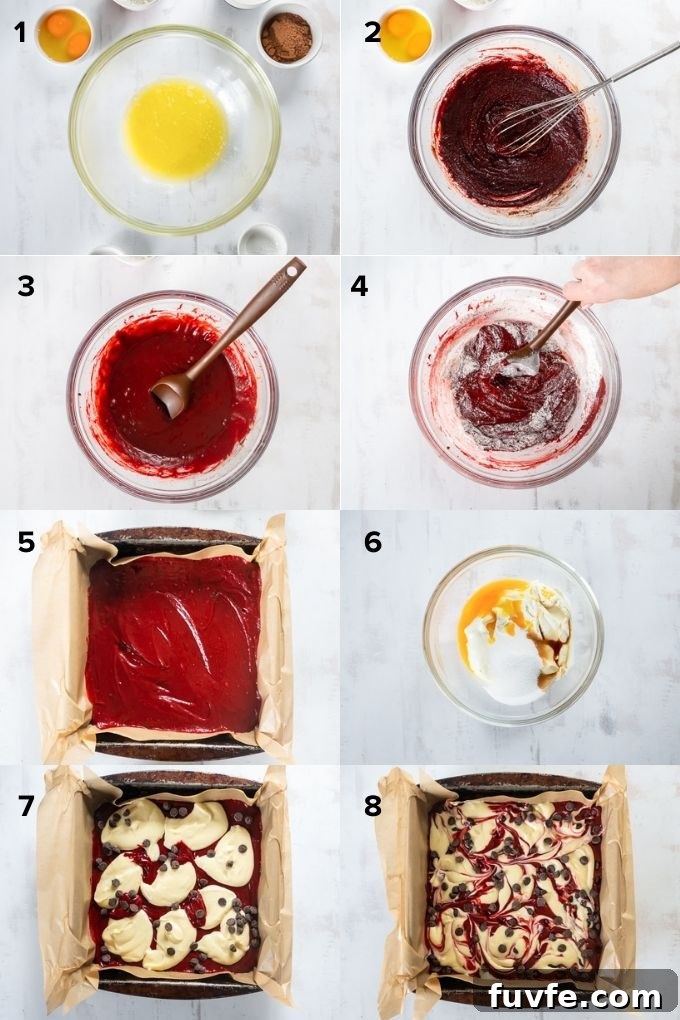 1
2
3
4
5
6
7
8
fuvfe.com