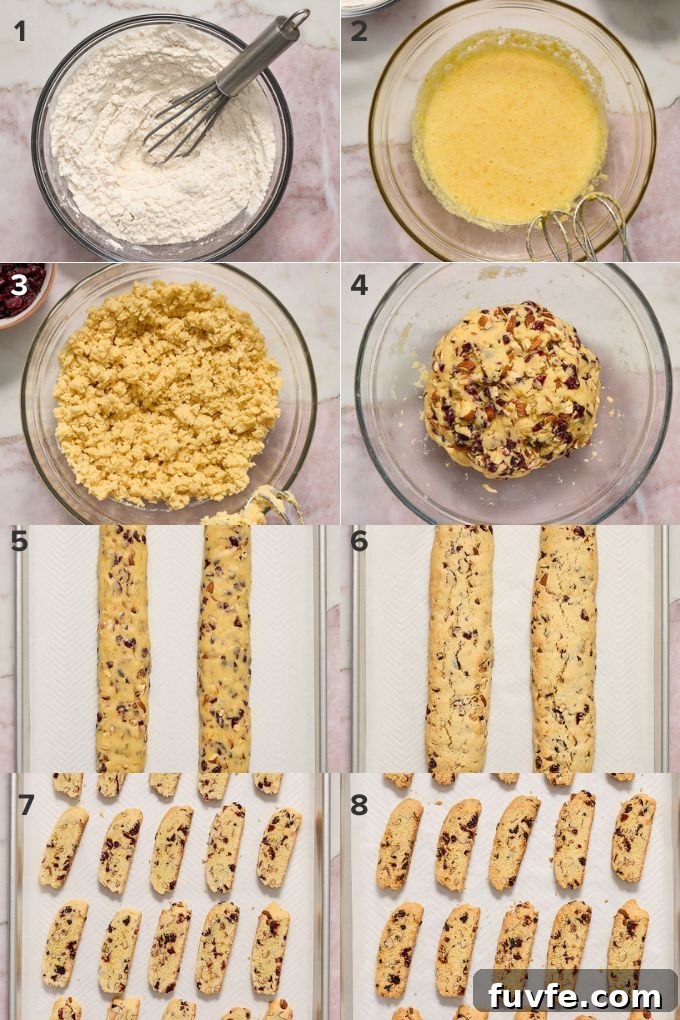 1
2
3
4
5
6
7
8
fuvfe.com