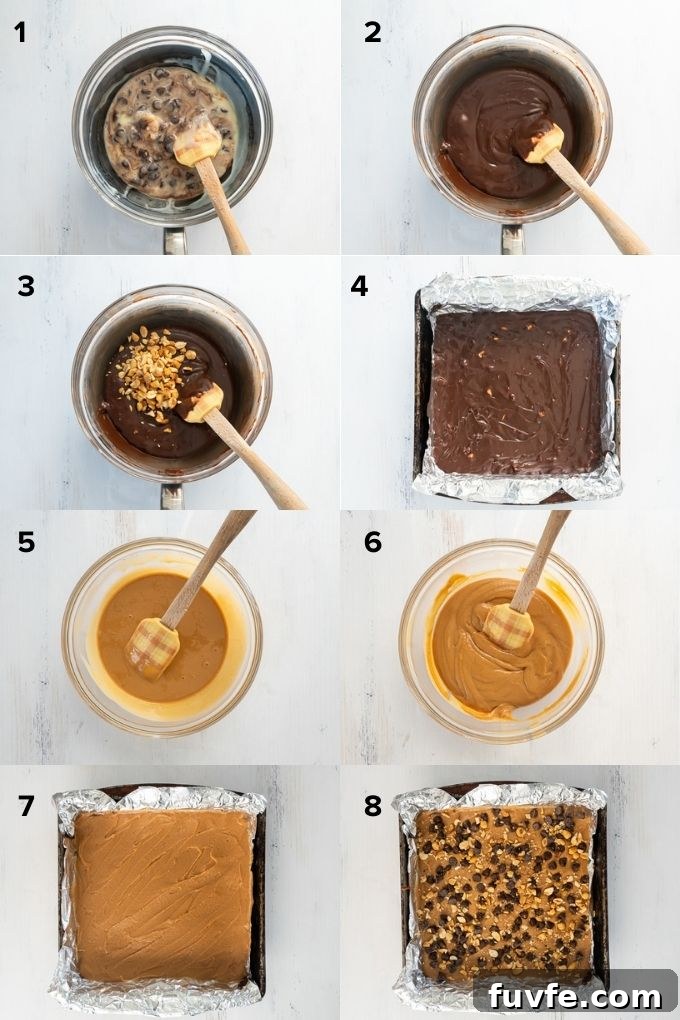 1

2

3

4

5

6

7

8

fuvfe.com